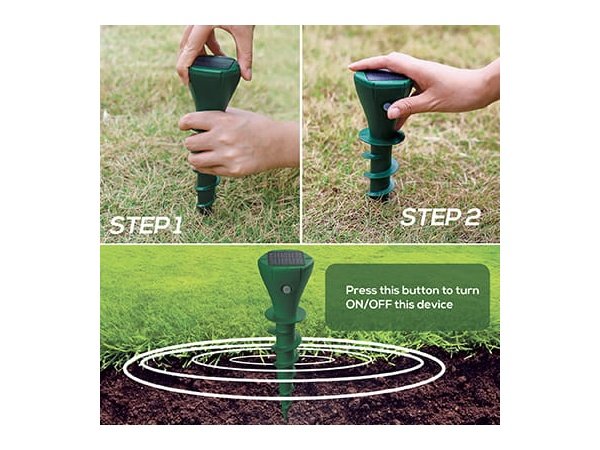 STEP 1

STEP 2

Press this button to turn ON/OFF this device