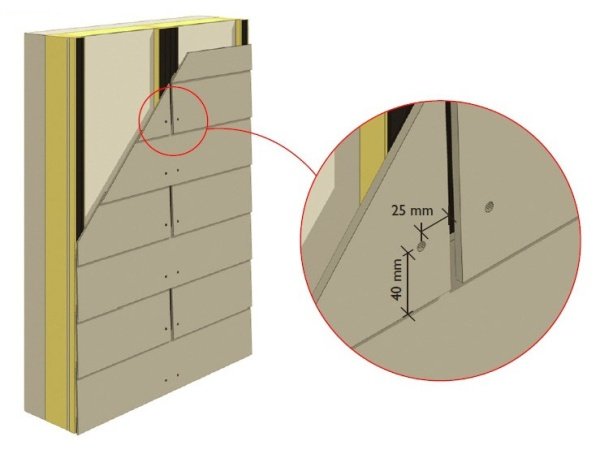 25 mm
40 mm