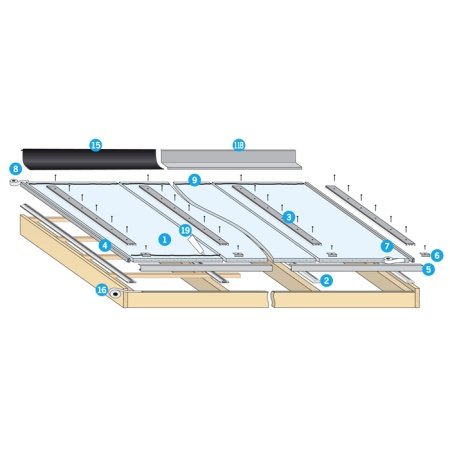 15
11B
8
9
3
19
1
4
7
6
5
2
16